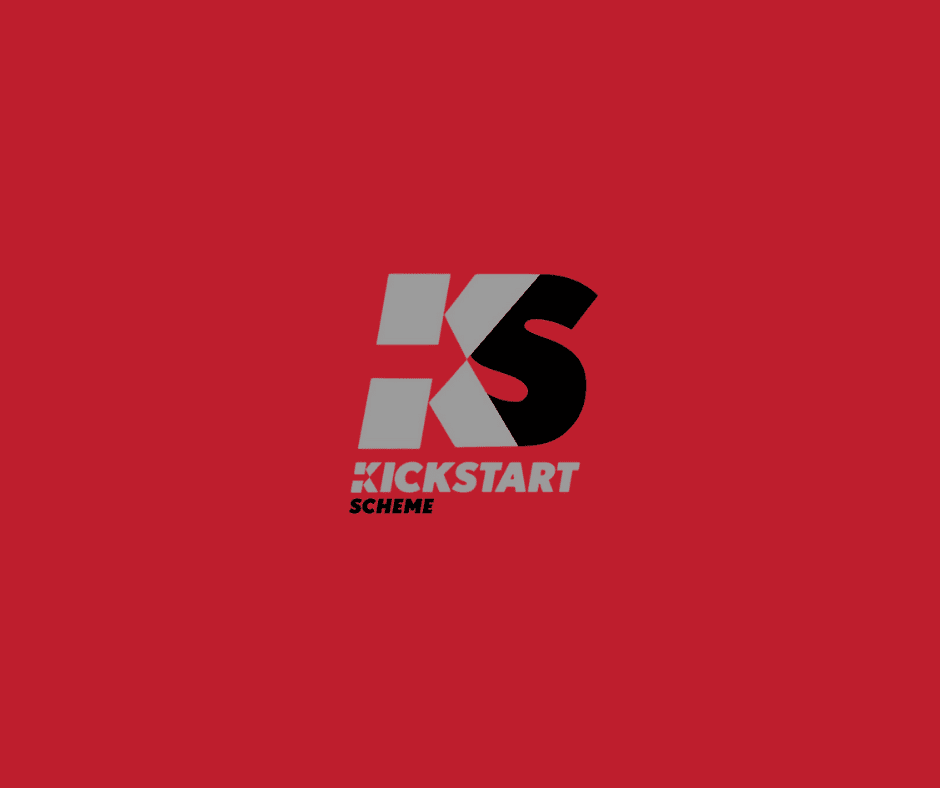 KS
KICKSTART
SCHEME